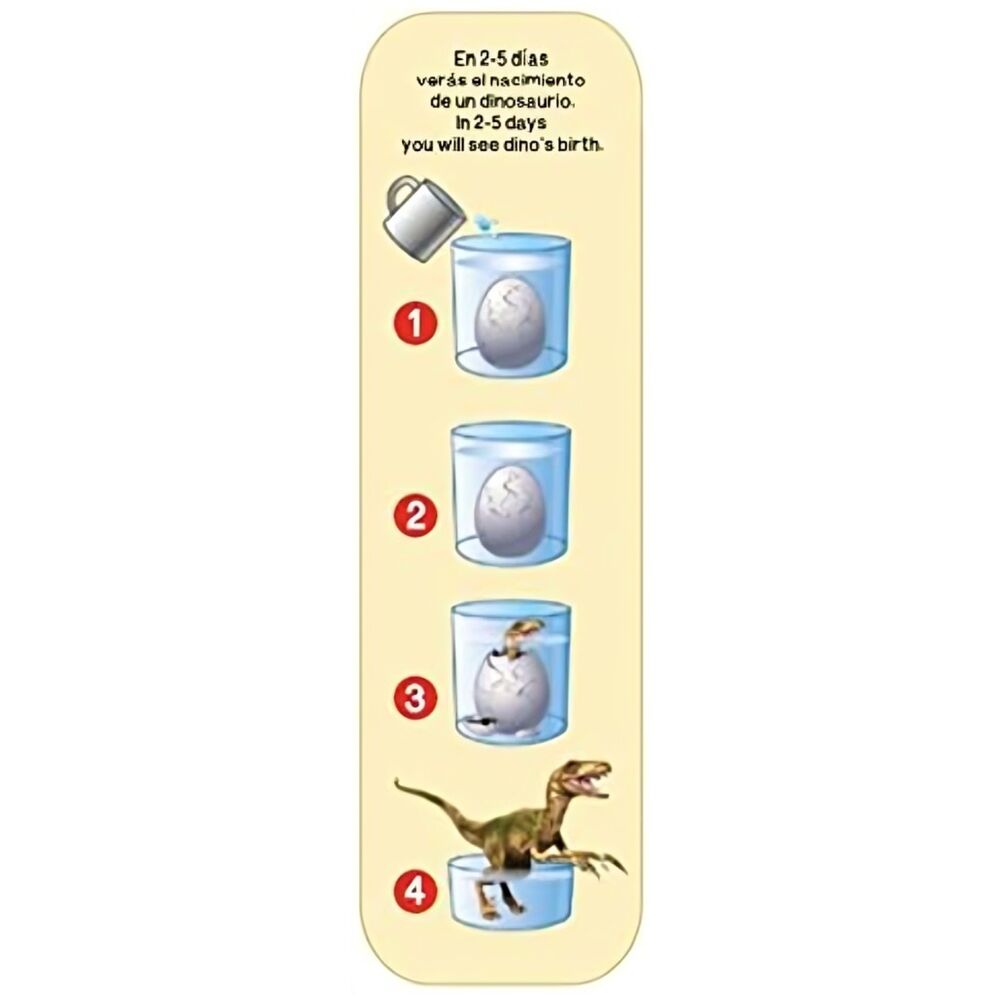 En 2-5 días verás el nacimiento de un dinosaurio.
In 2-5 days you will see dino's birth.

1

2

3

4